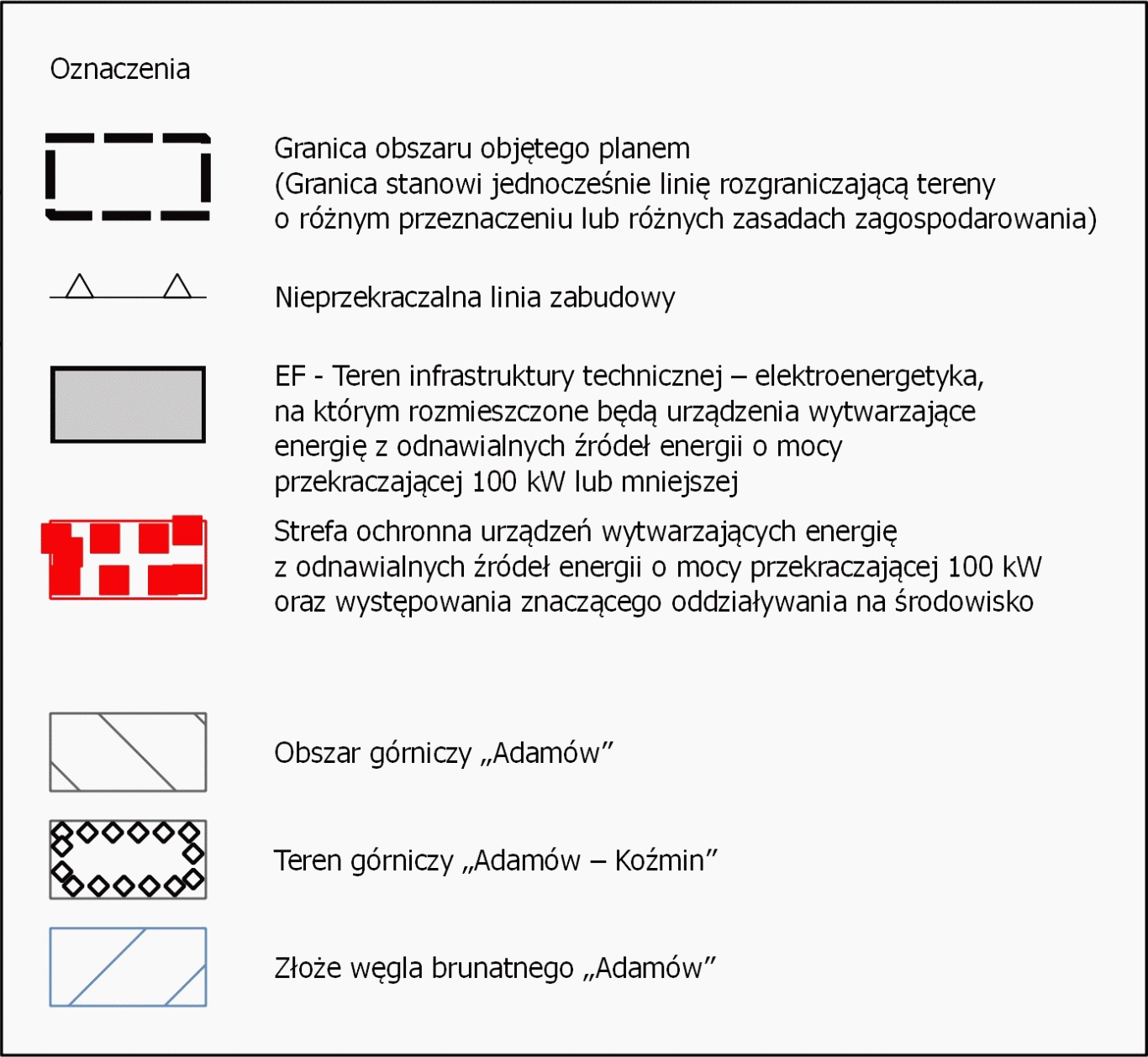 Oznaczenia

Granica obszaru objętego planem
(Granica stanowi jednocześnie linię rozgraniczającą tereny o różnym przeznaczeniu lub różnych zasadach zagospodarowania)

Nieprzekraczalna linia zabudowy

EF - Teren infrastruktury technicznej – elektroenergetyka, na którym rozmieszczone będą urządzenia wytwarzające energię z odnawialnych źródeł energii o mocy przekraczającej 100 kW lub mniejszej

Strefa ochronna urządzeń wytwarzających energię z odnawialnych źródeł energii o mocy przekraczającej 100 kW oraz występowania znaczącego oddziaływania na środowisko

Obszar górniczy „Adamów”

Teren górniczy „Adamów – Koźmin”

Złoże węgla brunatnego „Adamów”