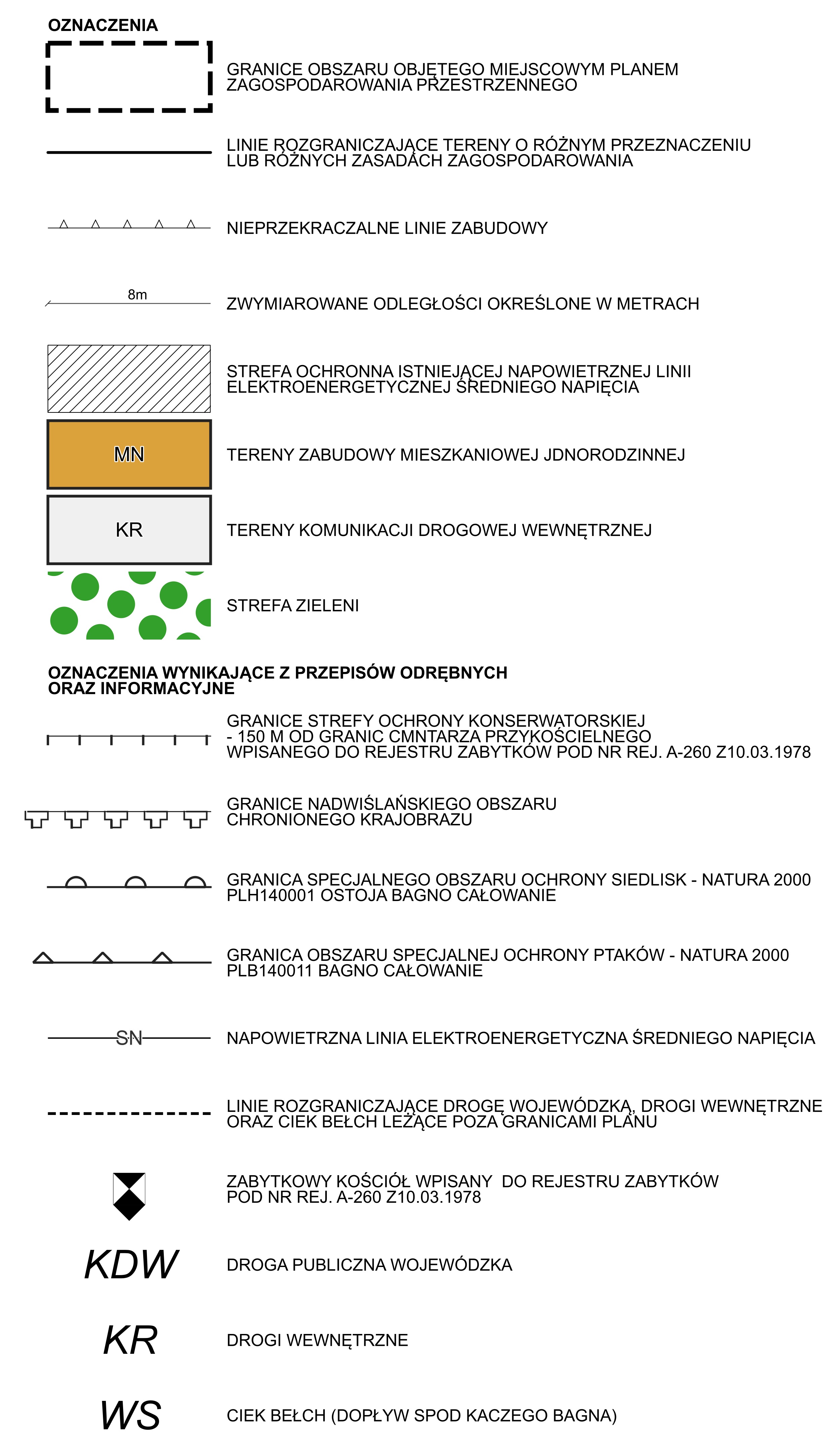 OZNACZENIA

GRANICE OBSZARU OBJĘTEGO MIEJSCOWYM PLANEM ZAGOSPODAROWANIA PRZESTRZENNEGO

LINIE ROZGRANICZAJĄCE TERENY O RÓŻNYM PRZEZNACZENIU LUB RÓŻNYCH ZASADACH ZAGOSPODAROWANIA

NIEPRZEKRACZALNE LINIE ZABUDOWY

8m

ZWYMIAROWANE ODLEGŁOŚCI OKREŚLONE W METRACH

STREFA OCHRONNA ISTNIEJĄCEJ NAPOWIETRZNEJ LINII ELEKTROENERGETYCZNEJ ŚREDNIEGO NAPIĘCIA

MN

TERENY ZABUDOWY MIESZKANIOWEJ JDNORODZINNEJ

KR

TERENY KOMUNIKACJI DROGOWEJ WEWNĘTRZNEJ

STREFA ZIELENI

OZNACZENIA WYNIKAJĄCE Z PRZEPISÓW ODRĘBNYCH ORAZ INFORMACYJNE

GRANICE STREFY OCHRONY KONSERWATORSKIEJ - 150 M OD GRANIC CMNTARZA PRZYKOŚCIELNEGO WPISANEGO DO REJESTRU ZABYTKÓW POD NR REJ. A-260 Z10.03.1978

GRANICE NADWIŚLAŃSKIEGO OBSZARU CHRONIONEGO KRAJOBRAZU

GRANICA SPECJALNEGO OBSZARU OCHRONY SIEDLISK - NATURA 2000 PLH140001 OSTOJA BAGNO CAŁOWANIE

GRANICA OBSZARU SPECJALNEJ OCHRONY PTAKÓW - NATURA 2000 PLB140011 BAGNO CAŁOWANIE

SN

NAPOWIETRZNA LINIA ELEKTROENERGETYCZNA ŚREDNIEGO NAPIĘCIA

LINIE ROZGRANICZAJĄCE DROGĘ WOJEWÓDZKĄ, DROGI WEWNĘTRZNE ORAZ CIEK BEŁCH LEŻĄCE POZA GRANICAMI PLANU

ZABYTKOWY KOŚCIÓŁ WPISANY DO REJESTRU ZABYTKÓW POD NR REJ. A-260 Z10.03.1978

KDW

DROGA PUBLICZNA WOJEWÓDZKA

KR

DROGI WEWNĘTRZNE

WS

CIEK BEŁCH (DOPŁYW SPOD KACZEGO BAGNA)